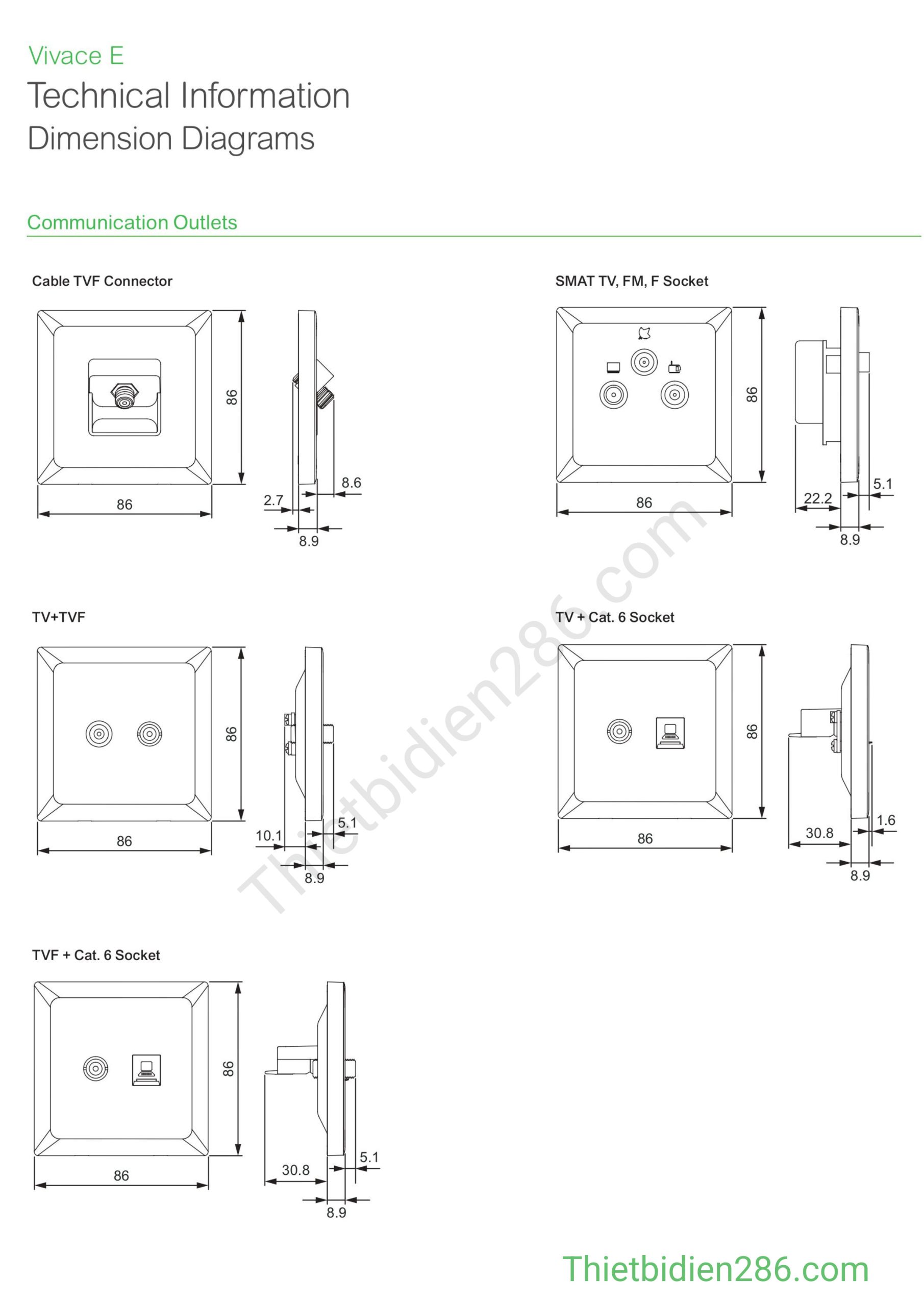 Vivace E
Technical Information
Dimension Diagrams

Communication Outlets

Cable TVF Connector

86

86

2.7

8.6

8.9

SMAT TV, FM, F Socket

86

86

22.2

5.1

8.9

TV+TVF

86

86

10.1

5.1

8.9

TV + Cat. 6 Socket

86

86

30.8

1.6

8.9

TVF + Cat. 6 Socket

86

86

30.8

5.1

8.9

Thietbidien286.com

Thietbidien286.com