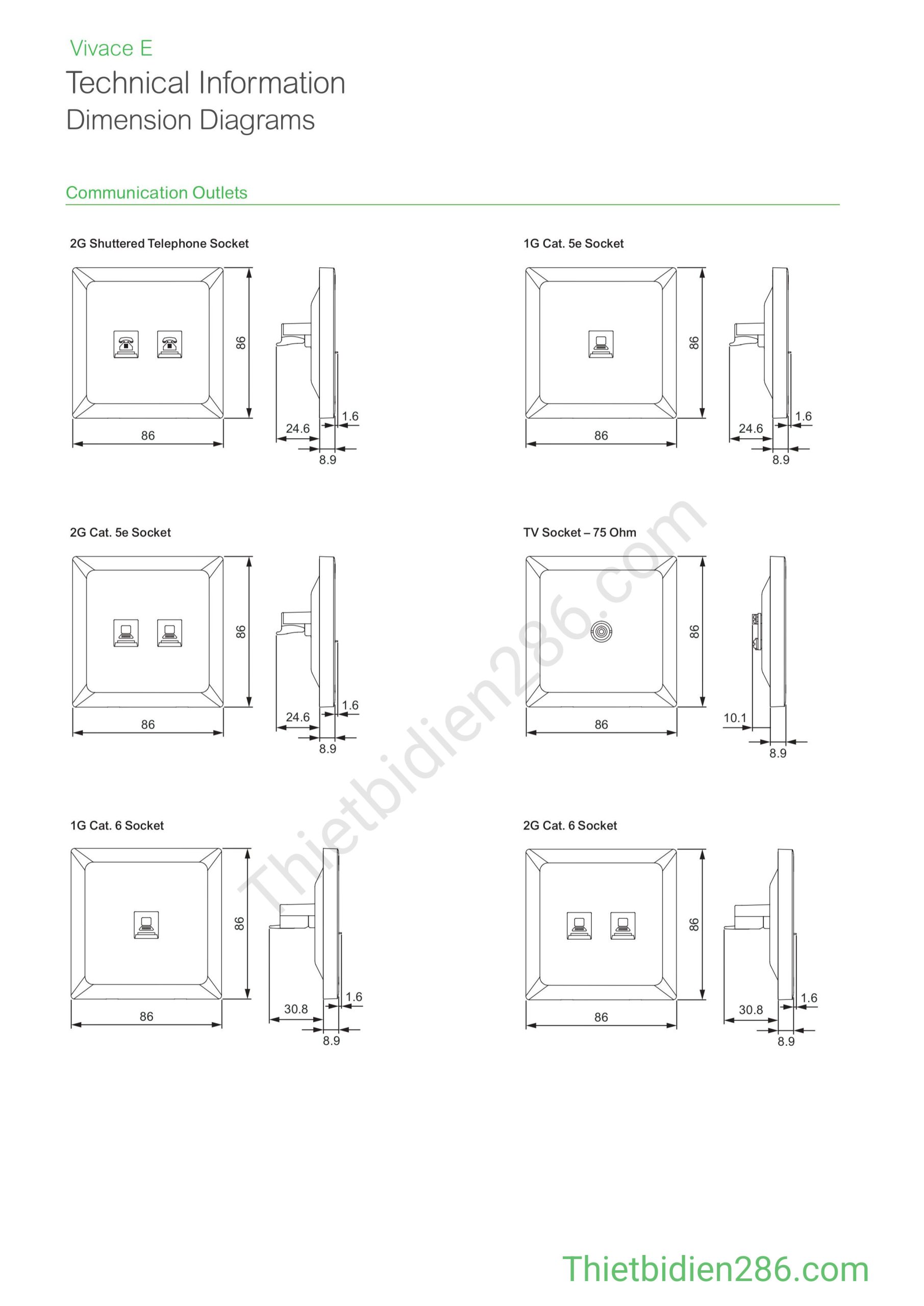 Vivace E
Technical Information
Dimension Diagrams

Communication Outlets

2G Shuttered Telephone Socket

86
86
24.6
1.6
8.9

1G Cat. 5e Socket

86
86
24.6
1.6
8.9

2G Cat. 5e Socket

86
86
24.6
1.6
8.9

TV Socket – 75 Ohm

86
86
10.1
8.9

1G Cat. 6 Socket

86
86
30.8
1.6
8.9

2G Cat. 6 Socket

86
86
30.8
1.6
8.9

Thietbidien286.com

Thietbidien286.com