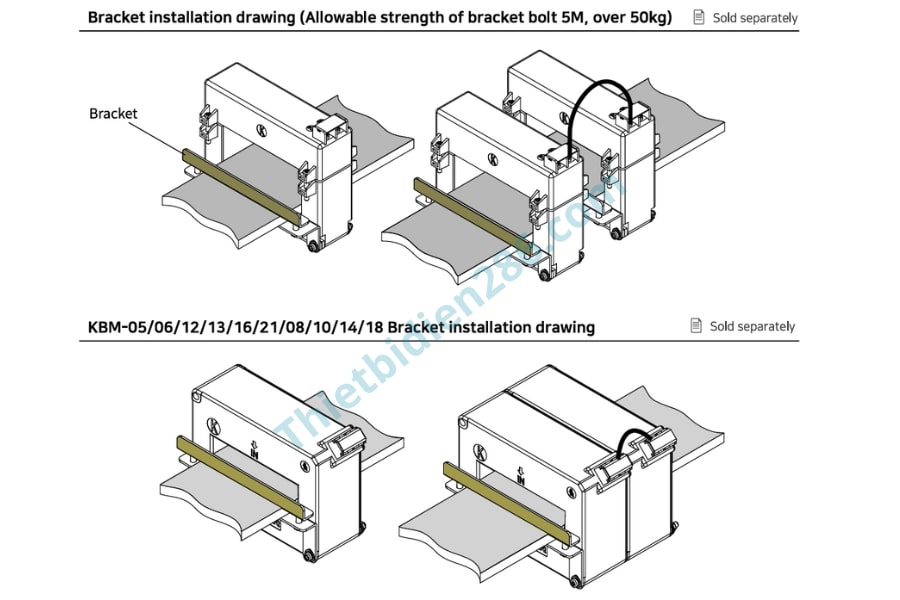 Bracket installation drawing (Allowable strength of bracket bolt 5M, over 50kg)

Sold separately

Bracket

Thietbidien286.com

KBM-05/06/12/13/16/21/08/10/14/18 Bracket installation drawing

Sold separately